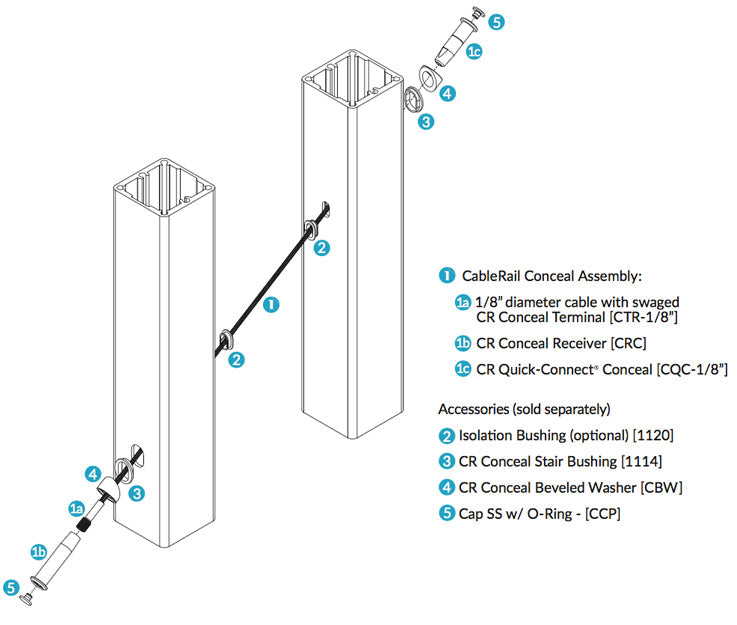 5
1c
4
3
2
1
2
4
3
1a
1b
5

1 CableRail Conceal Assembly:

1a 1/8" diameter cable with swaged CR Conceal Terminal [CTR-1/8"]

1b CR Conceal Receiver [CRC]

1c CR Quick-Connect® Conceal [CQC-1/8"]

Accessories (sold separately)

2 Isolation Bushing (optional) [1120]

3 CR Conceal Stair Bushing [1114]

4 CR Conceal Beveled Washer [CBW]

5 Cap SS w/ O-Ring - [CCP]