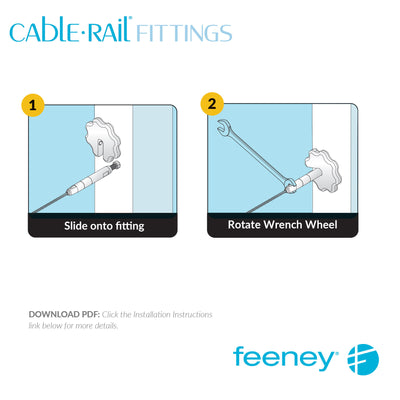 CABLE·RAIL® FITTINGS

1

Slide onto fitting

2

Rotate Wrench Wheel

DOWNLOAD PDF: Click the Installation Instructions link below for more details.

feeney®