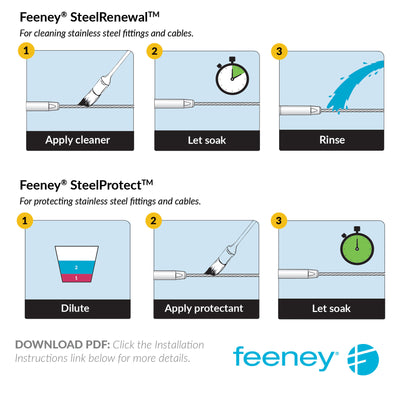 Feeney® SteelRenewal™

For cleaning stainless steel fittings and cables.

1

Apply cleaner

2

Let soak

3

Rinse

Feeney® SteelProtect™

For protecting stainless steel fittings and cables.

1

2

1

Dilute

2

Apply protectant

3

Let soak

DOWNLOAD PDF: Click the Installation Instructions link below for more details.

feeney®