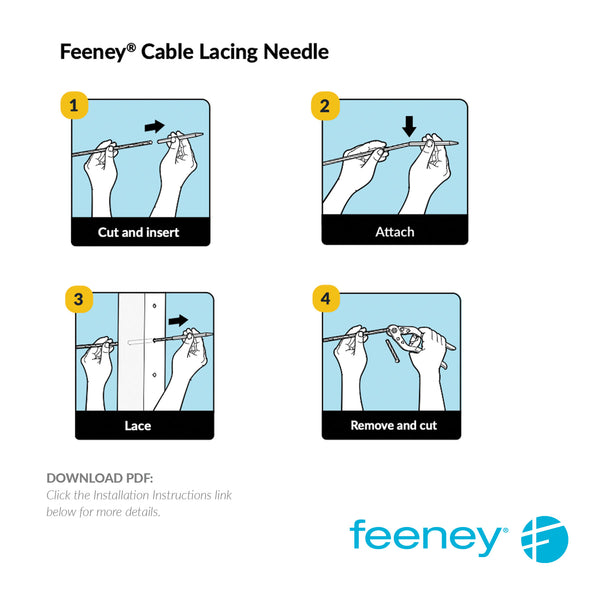 Feeney® Cable Lacing Needle

1
Cut and insert

2
Attach

3
Lace

4
Remove and cut

DOWNLOAD PDF:
Click the Installation Instructions link below for more details.

feeney®