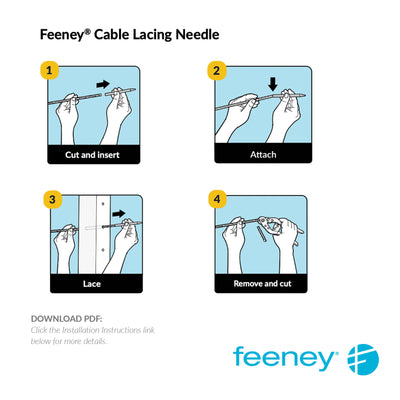 Feeney® Cable Lacing Needle

1
Cut and insert

2
Attach

3
Lace

4
Remove and cut

DOWNLOAD PDF:
Click the Installation Instructions link below for more details.

feeney®