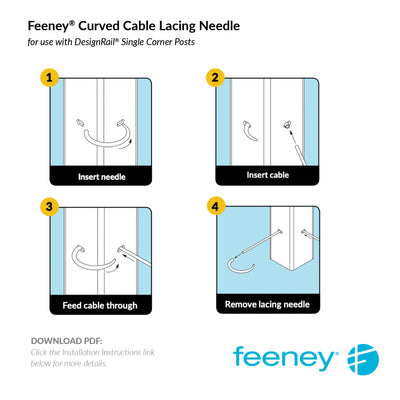 Feeney® Curved Cable Lacing Needle
for use with DesignRail® Single Corner Posts

1
Insert needle

2
Insert cable

3
Feed cable through

4
Remove lacing needle

DOWNLOAD PDF:
Click the Installation Instructions link below for more details.

feeney®