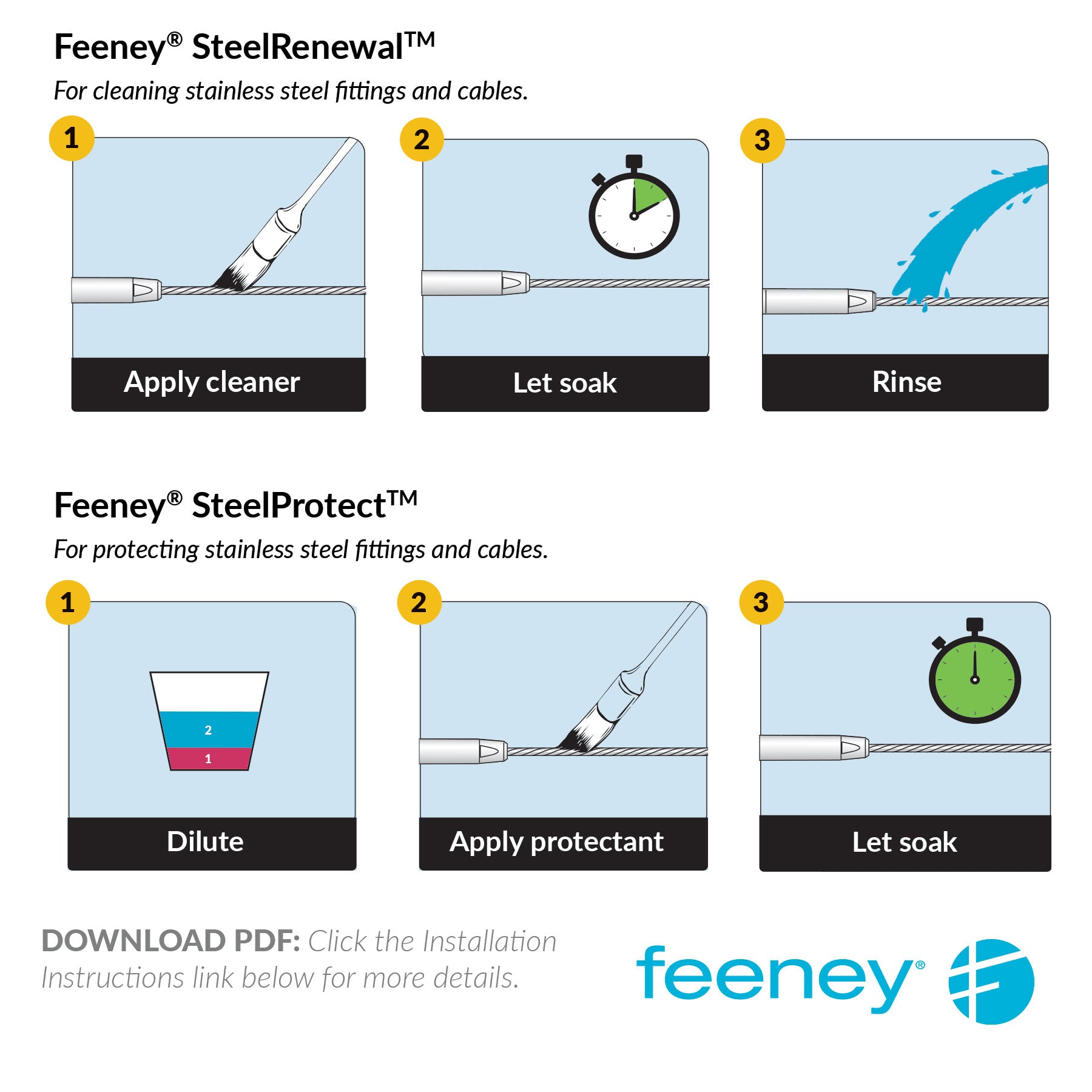 Feeney® SteelRenewal™

For cleaning stainless steel fittings and cables.

1
Apply cleaner

2
Let soak

3
Rinse

Feeney® SteelProtect™

For protecting stainless steel fittings and cables.

1
2
1
Dilute

2
Apply protectant

3
Let soak

DOWNLOAD PDF: Click the Installation Instructions link below for more details.

feeney®