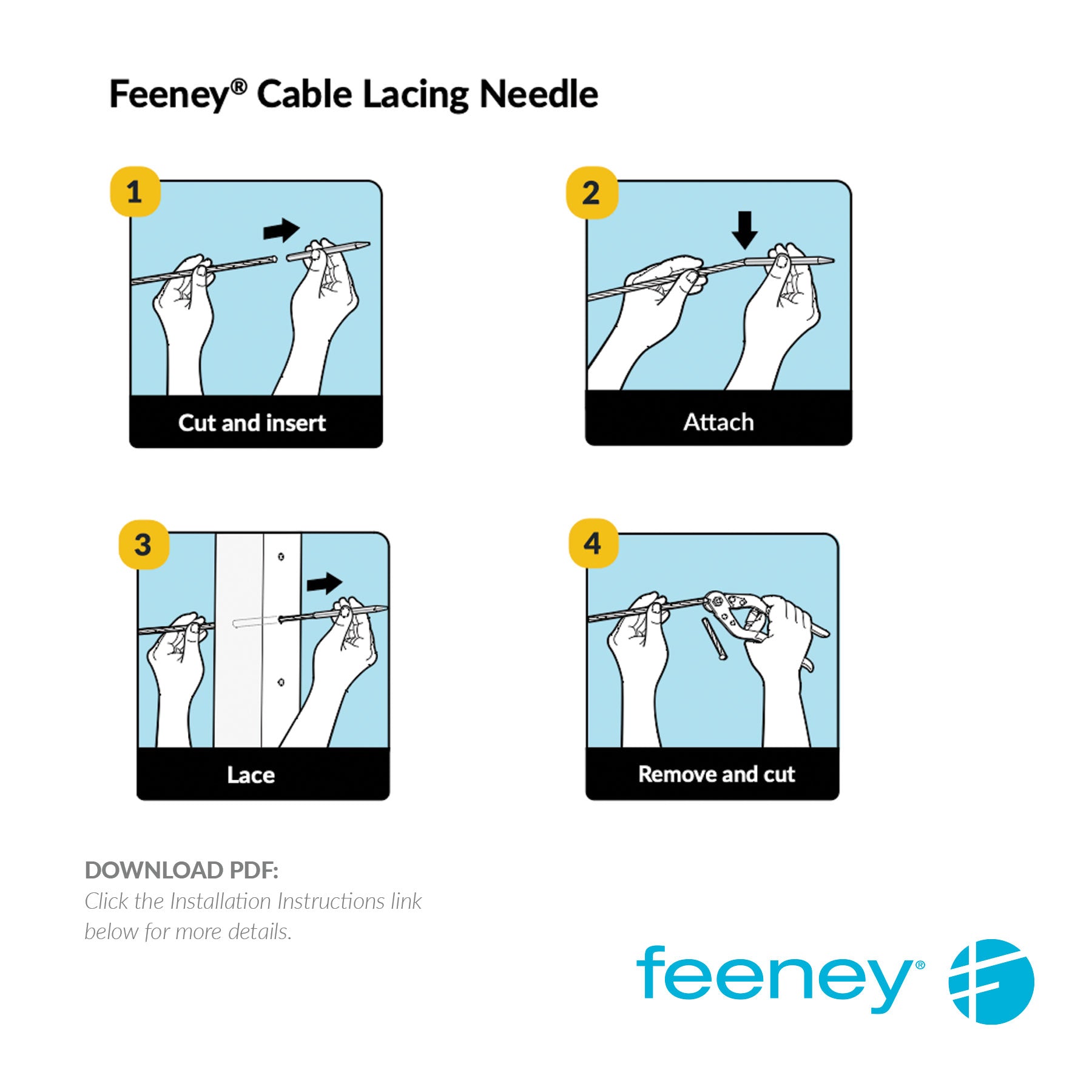 Feeney® Cable Lacing Needle

1
Cut and insert

2
Attach

3
Lace

4
Remove and cut

DOWNLOAD PDF:
Click the Installation Instructions link below for more details.

feeney®